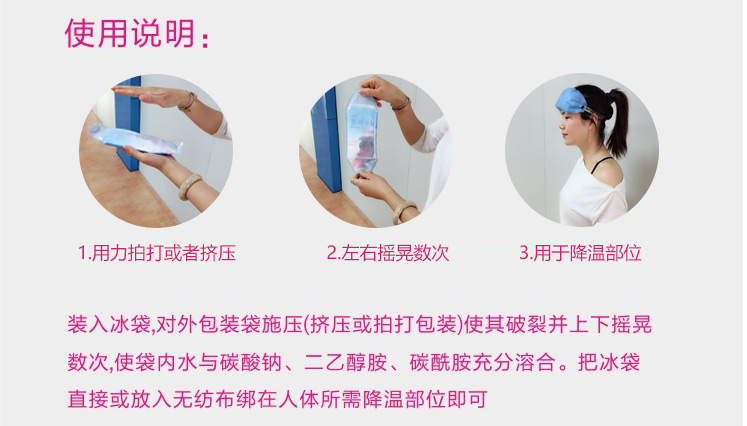 使用说明：

1.用力拍打或者挤压

2.左右摇晃数次

3.用于降温部位

装入冰袋,对外包装袋施压(挤压或拍打包装)使其破裂并上下摇晃数次,使袋内水与碳酸钠、二乙醇胺、碳酰胺充分溶合。把冰袋直接或放入无纺布绑在人体所需降温部位即可